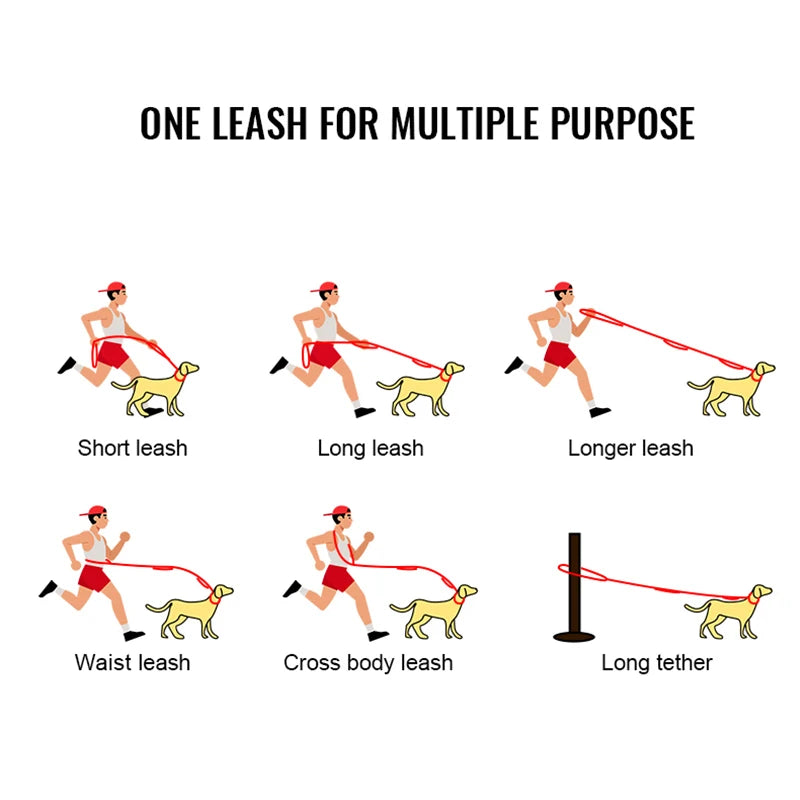 ONE LEASH FOR MULTIPLE PURPOSE

Short leash

Long leash

Longer leash

Waist leash

Cross body leash

Long tether