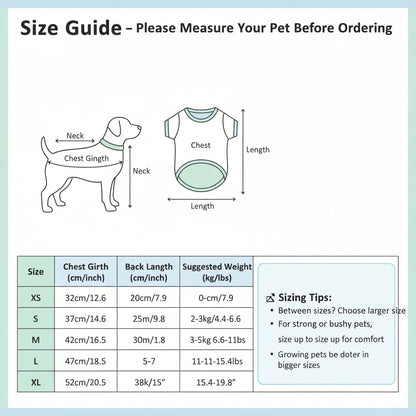 Size Guide – Please Measure Your Pet Before Ordering

Neck

Chest Gingth

Neck

Chest

Length

Length

| Size | Chest Girth (cm/inch) | Back Langth (cm/inch) | Suggested Weight (kg/lbs) |
|---|---|---|---|
| XS | 32cm/12.6 | 20cm/7.9 | 0-cm/7.9 |
| S | 37cm/14.6 | 25m/9.8 | 2-3kg/4.4-6.6 |
| M | 42cm/16.5 | 30m/1.8 | 3-5kg 6.6-11bs |
| L | 47cm/18.5 | 5-7 | 11-11-15.4lbs |
| XL | 52cm/20.5 | 38k/15" | 15.4-19.8" |

Sizing Tips:
• Between sizes? Choose larger size
• For strong or bushy pets, size up to size up for comfort
• Growing pets be doter in bigger sizes